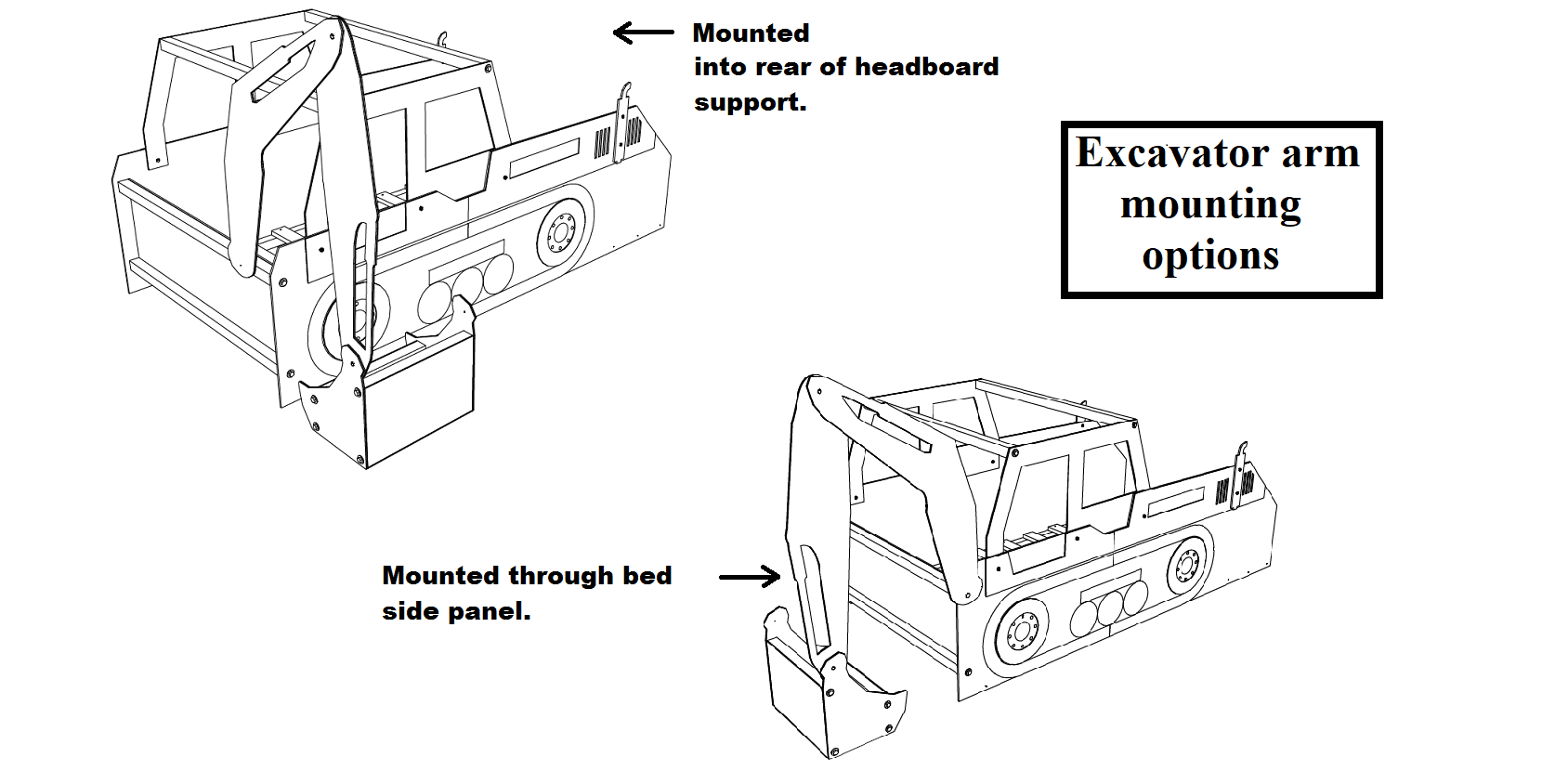 Mounted
into rear of headboard
support.

Excavator arm
mounting
options

Mounted through bed
side panel.